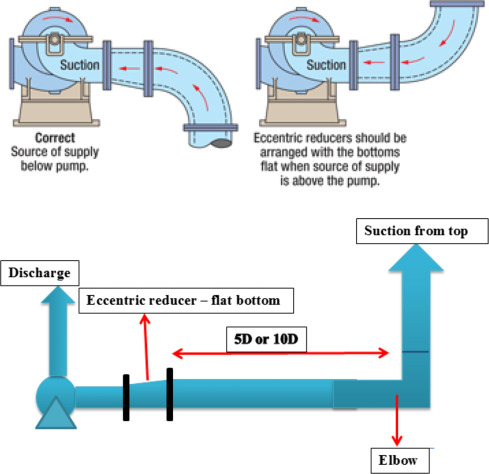 Suction

Correct
Source of supply below pump.

Suction

Eccentric reducers should be arranged with the bottoms flat when source of supply is above the pump.

Suction from top

Discharge

Eccentric reducer – flat bottom

5D or 10D

Elbow