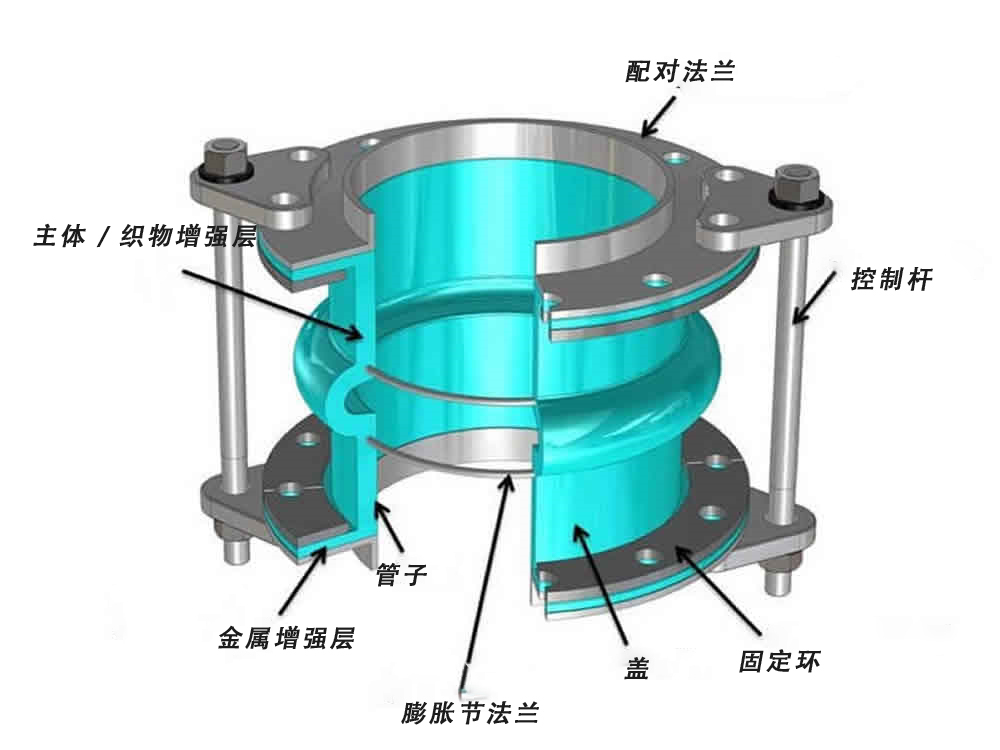 配对法兰

主体 / 织物增强层

控制杆

管子

金属增强层

盖

固定环

膨胀节法兰